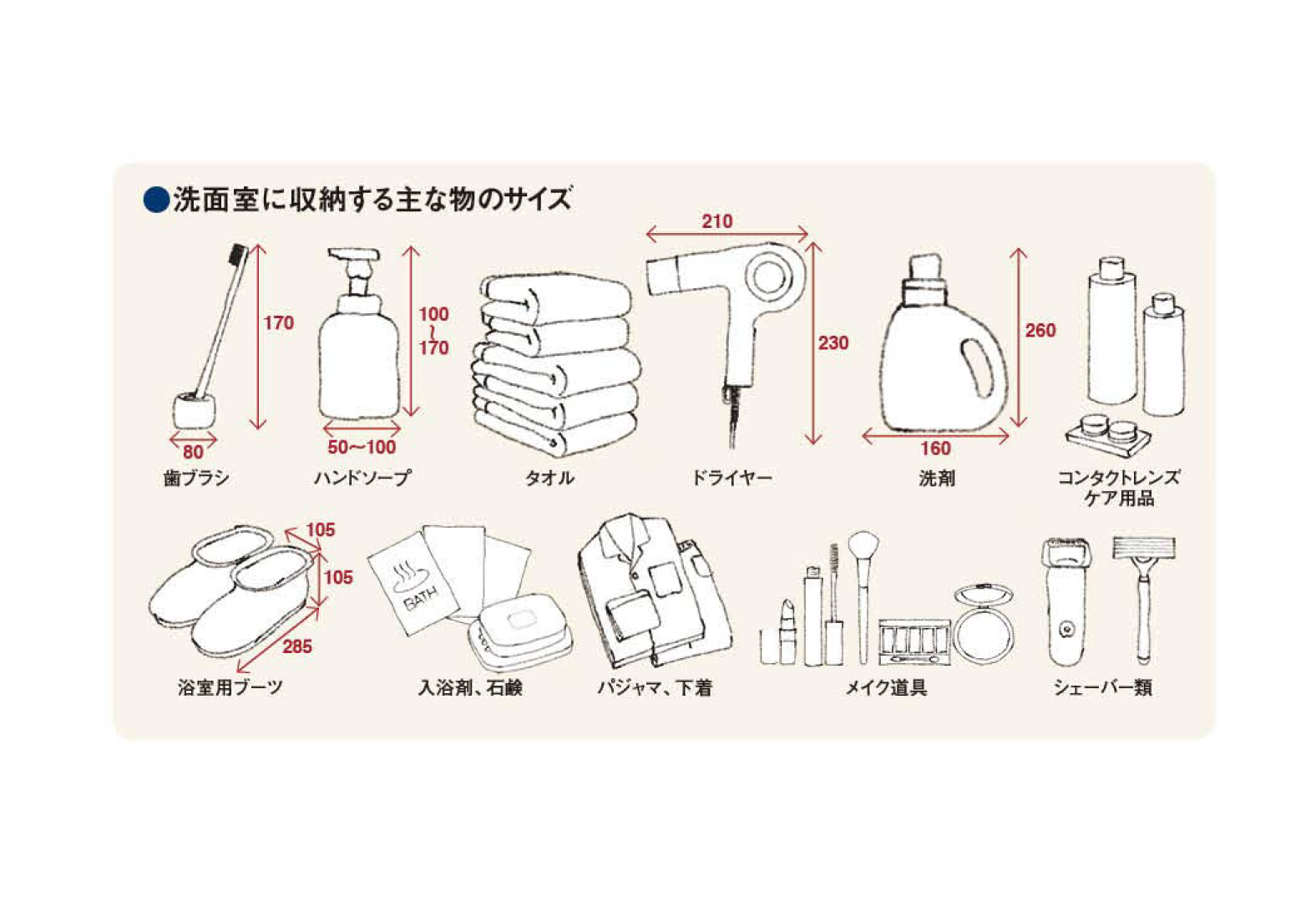 ●洗面室に収納する主な物のサイズ

170
80
歯ブラシ

100
~
170
50~100
ハンドソープ

タオル

210
230
ドライヤー

260
160
洗剤

コンタクトレンズ
ケア用品

105
105
285
浴室用ブーツ

BATH
入浴剤、石鹸

パジャマ、下着

メイク道具

シェーバー類